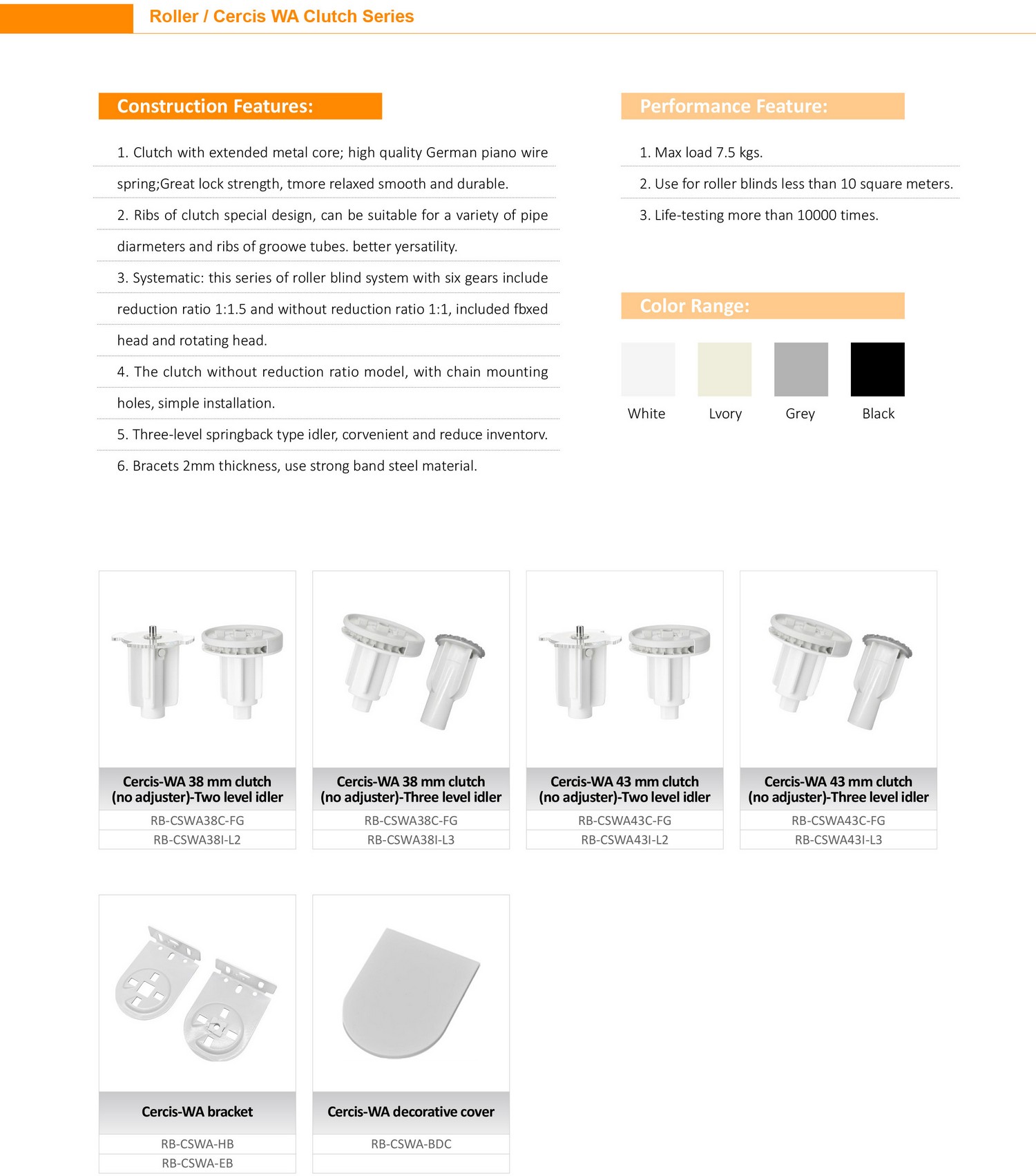 Roller / Cercis WA Clutch Series

Construction Features:

1. Clutch with extended metal core; high quality German piano wire spring;Great lock strength, tmore relaxed smooth and durable.

2. Ribs of clutch special design, can be suitable for a variety of pipe diarmeters and ribs of groowe tubes. better yersatility.

3. Systematic: this series of roller blind system with six gears include reduction ratio 1:1.5 and without reduction ratio 1:1, included fbxed head and rotating head.

4. The clutch without reduction ratio model, with chain mounting holes, simple installation.

5. Three-level springback type idler, corvenient and reduce inventorv.

6. Bracets 2mm thickness, use strong band steel material.

Performance Feature:

1. Max load 7.5 kgs.

2. Use for roller blinds less than 10 square meters.

3. Life-testing more than 10000 times.

Color Range:

White Lvory Grey Black

Cercis-WA 38 mm clutch (no adjuster)-Two level idler
RB-CSWA38C-FG
RB-CSWA38I-L2

Cercis-WA 38 mm clutch (no adjuster)-Three level idler
RB-CSWA38C-FG
RB-CSWA38I-L3

Cercis-WA 43 mm clutch (no adjuster)-Two level idler
RB-CSWA43C-FG
RB-CSWA43I-L2

Cercis-WA 43 mm clutch (no adjuster)-Three level idler
RB-CSWA43C-FG
RB-CSWA43I-L3

Cercis-WA bracket
RB-CSWA-HB
RB-CSWA-EB

Cercis-WA decorative cover
RB-CSWA-BDC